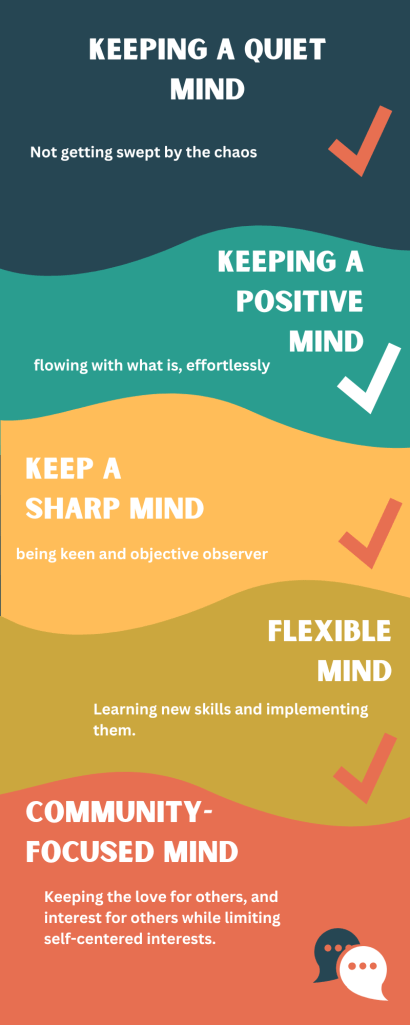 KEEPING A QUIET MIND

Not getting swept by the chaos

KEEPING A POSITIVE MIND

flowing with what is, effortlessly

KEEP A SHARP MIND

being keen and objective observer

FLEXIBLE MIND

Learning new skills and implementing them.

COMMUNITY-FOCUSED MIND

Keeping the love for others, and interest for others while limiting self-centered interests.